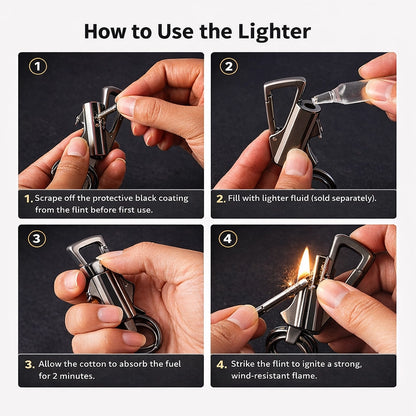 How to Use the Lighter

1

1. Scrape off the protective black coating from the flint before first use.

2

2. Fill with lighter fluid (sold separately).

3

3. Allow the cotton to absorb the fuel for 2 minutes.

4

4. Strike the flint to ignite a strong, wind-resistant flame.