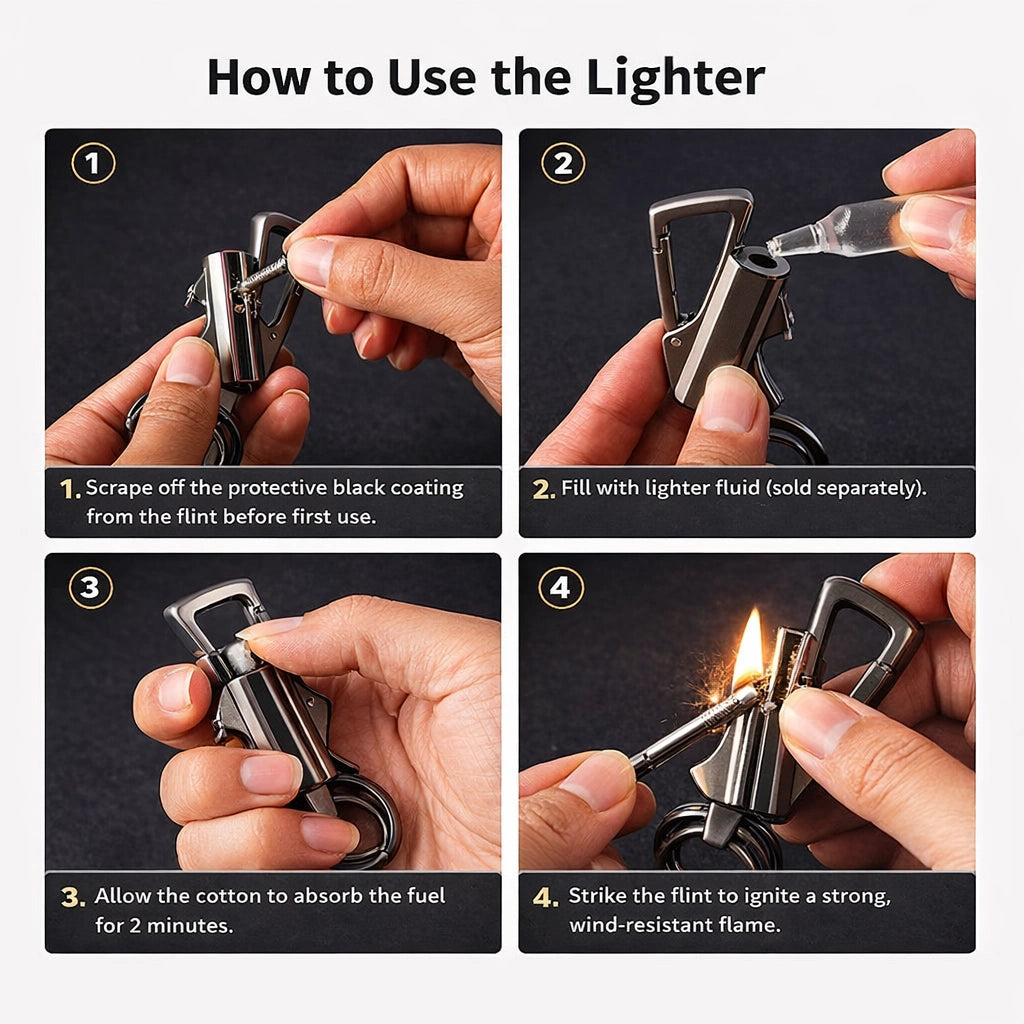 How to Use the Lighter

1

1. Scrape off the protective black coating from the flint before first use.

2

2. Fill with lighter fluid (sold separately).

3

3. Allow the cotton to absorb the fuel for 2 minutes.

4

4. Strike the flint to ignite a strong, wind-resistant flame.